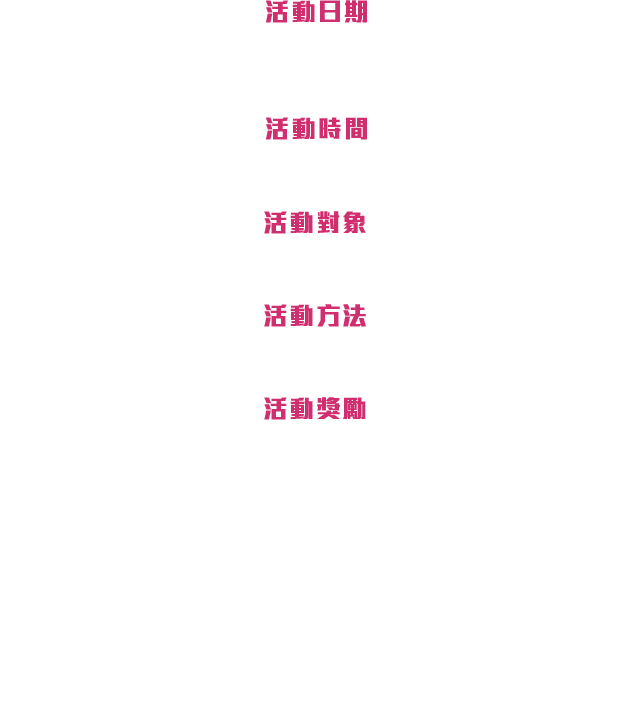 活動日期

活動時間

活動對象

活動方法

活動獎勵